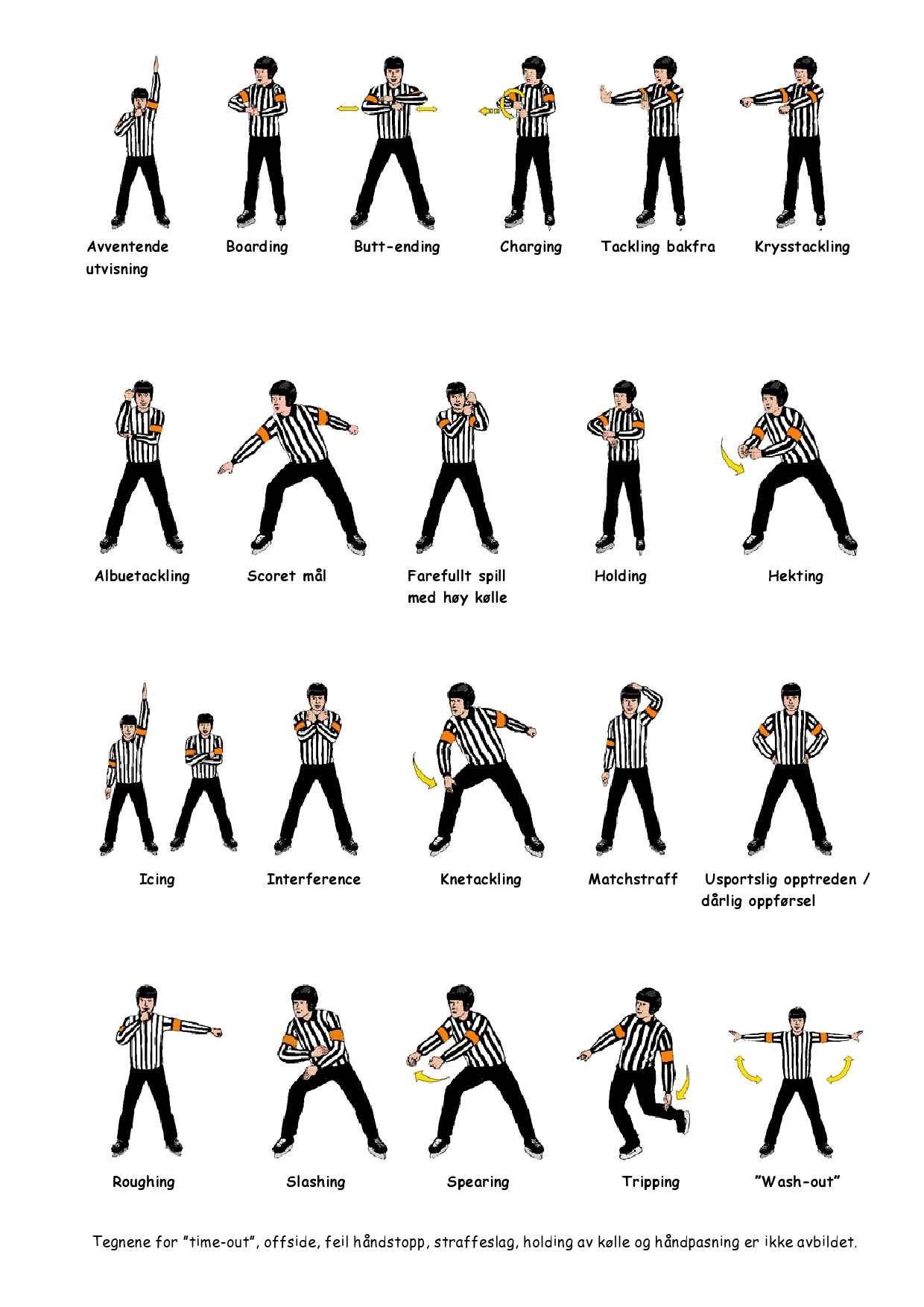 Avventende utvisning

Boarding

Butt-ending

Charging

Tackling bakfra

Krysstackling

Albuetackling

Scoret mål

Farefullt spill med høy kølle

Holding

Hekting

Icing

Interference

Knetackling

Matchstraff

Usportslig opptreden / dårlig oppførsel

Roughing

Slashing

Spearing

Tripping

"Wash-out"

Tegnene for "time-out", offside, feil håndstopp, straffeslag, holding av kølle og håndpasning er ikke avbildet.